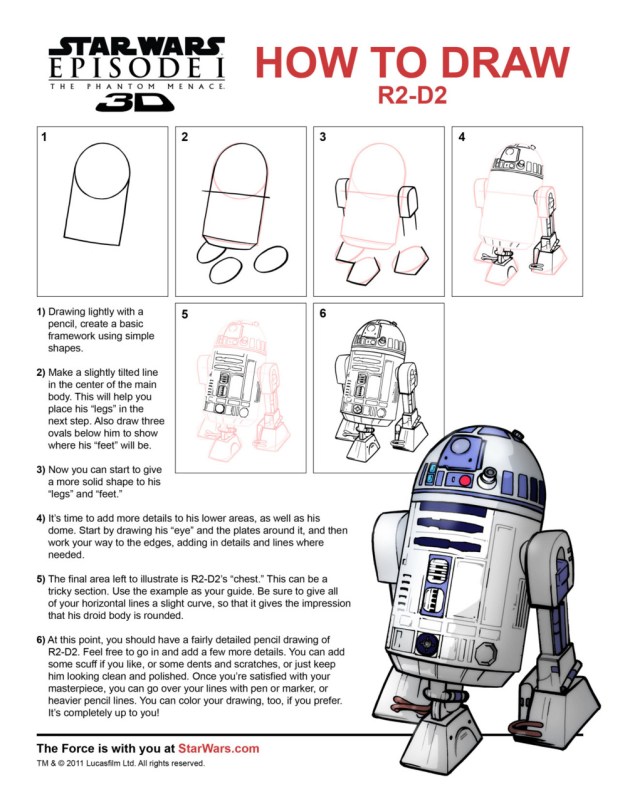 STAR WARS
EPISODE I
THE PHANTOM MENACE
3D

HOW TO DRAW
R2-D2

1

2

3

4

5

6

1) Drawing lightly with a pencil, create a basic framework using simple shapes.

2) Make a slightly tilted line in the center of the main body. This will help you place his "legs" in the next step. Also draw three ovals below him to show where his "feet" will be.

3) Now you can start to give a more solid shape to his "legs" and "feet."

4) It's time to add more details to his lower areas, as well as his dome. Start by drawing his "eye" and the plates around it, and then work your way to the edges, adding in details and lines where needed.

5) The final area left to illustrate is R2-D2's "chest." This can be a tricky section. Use the example as your guide. Be sure to give all of your horizontal lines a slight curve, so that it gives the impression that his droid body is rounded.

6) At this point, you should have a fairly detailed pencil drawing of R2-D2. Feel free to go in and add a few more details. You can add some scuff if you like, or some dents and scratches, or just keep him looking clean and polished. Once you're satisfied with your masterpiece, you can go over your lines with pen or marker, or heavier pencil lines. You can color your drawing, too, if you prefer. It's completely up to you!

The Force is with you at StarWars.com
TM & © 2011 Lucasfilm Ltd. All rights reserved.